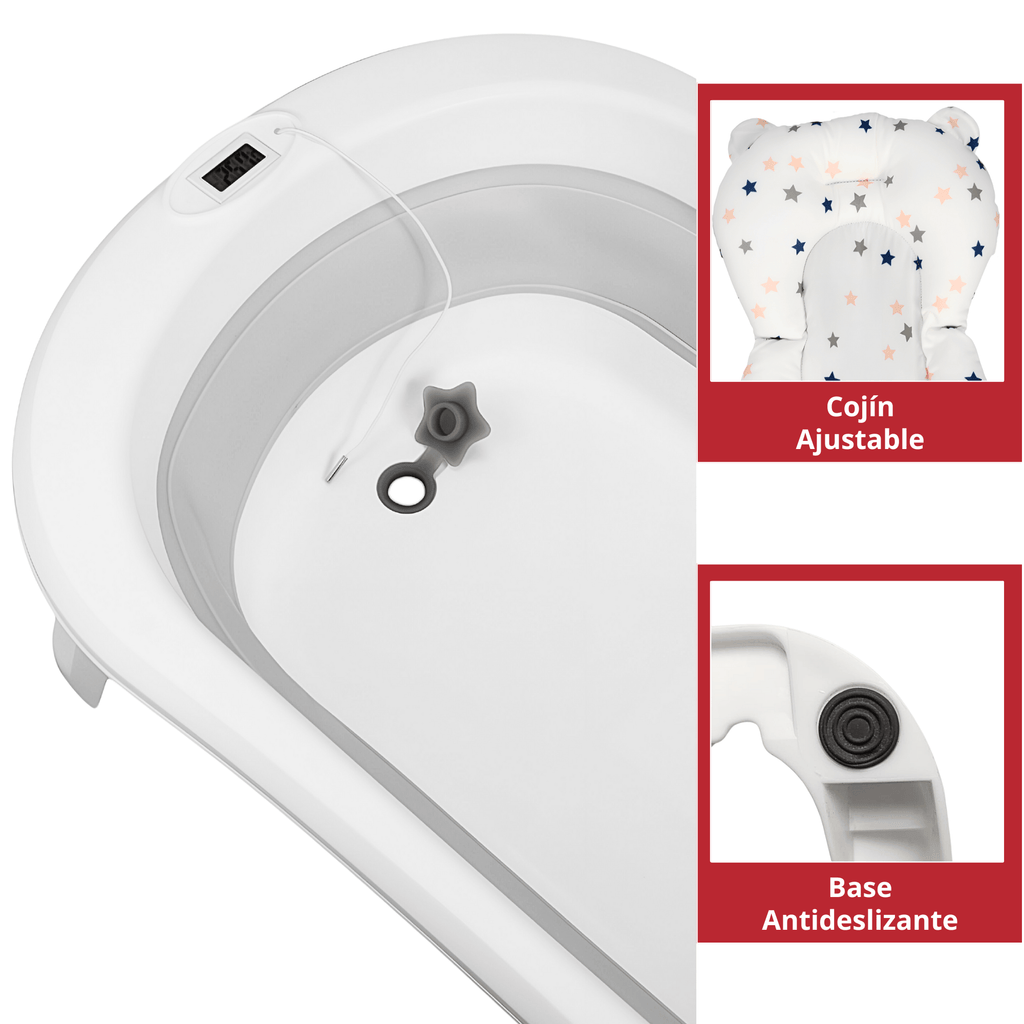 Cojín
Ajustable

Base
Antideslizante