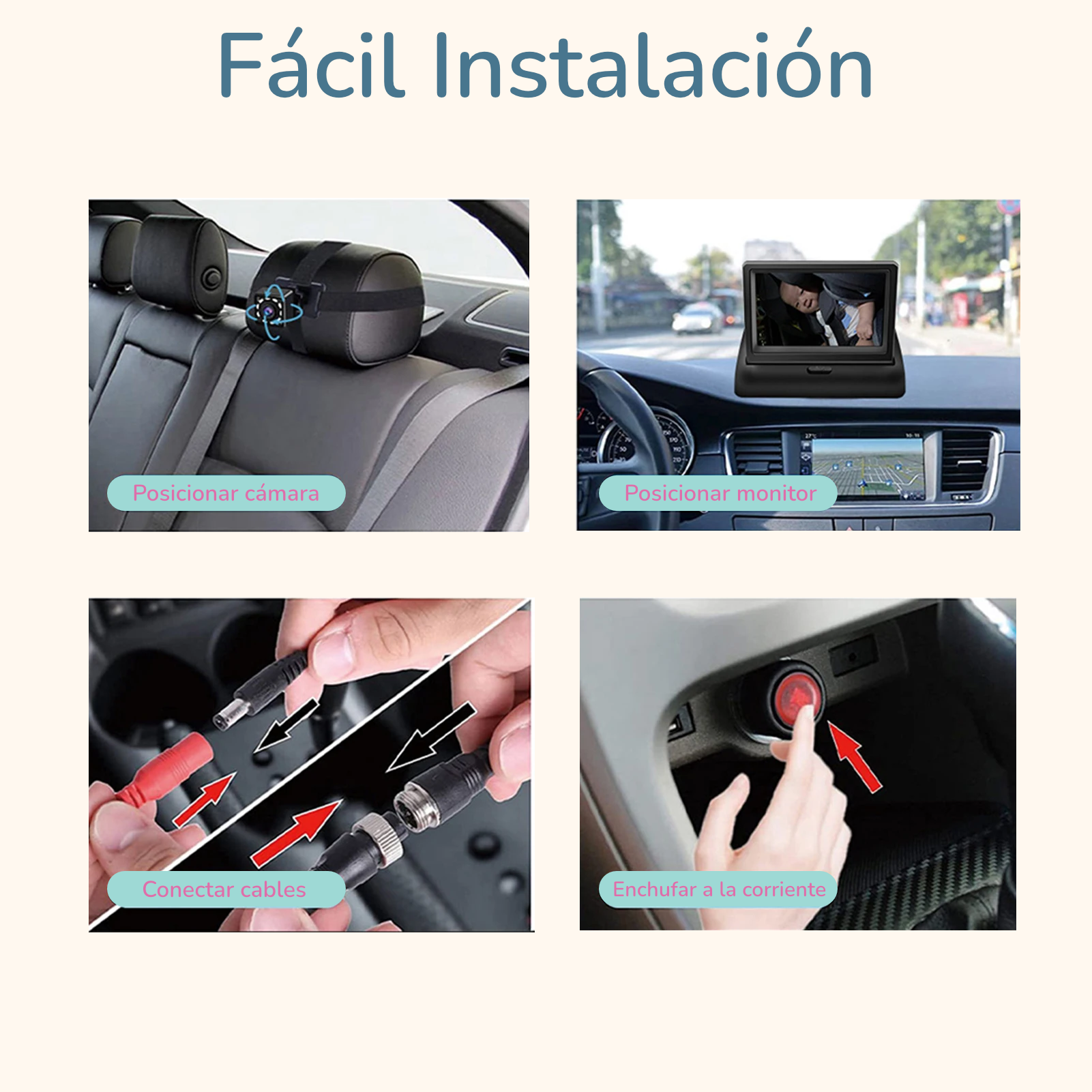 Fácil Instalación

Posicionar cámara

Posicionar monitor

Conectar cables

Enchufar a la corriente