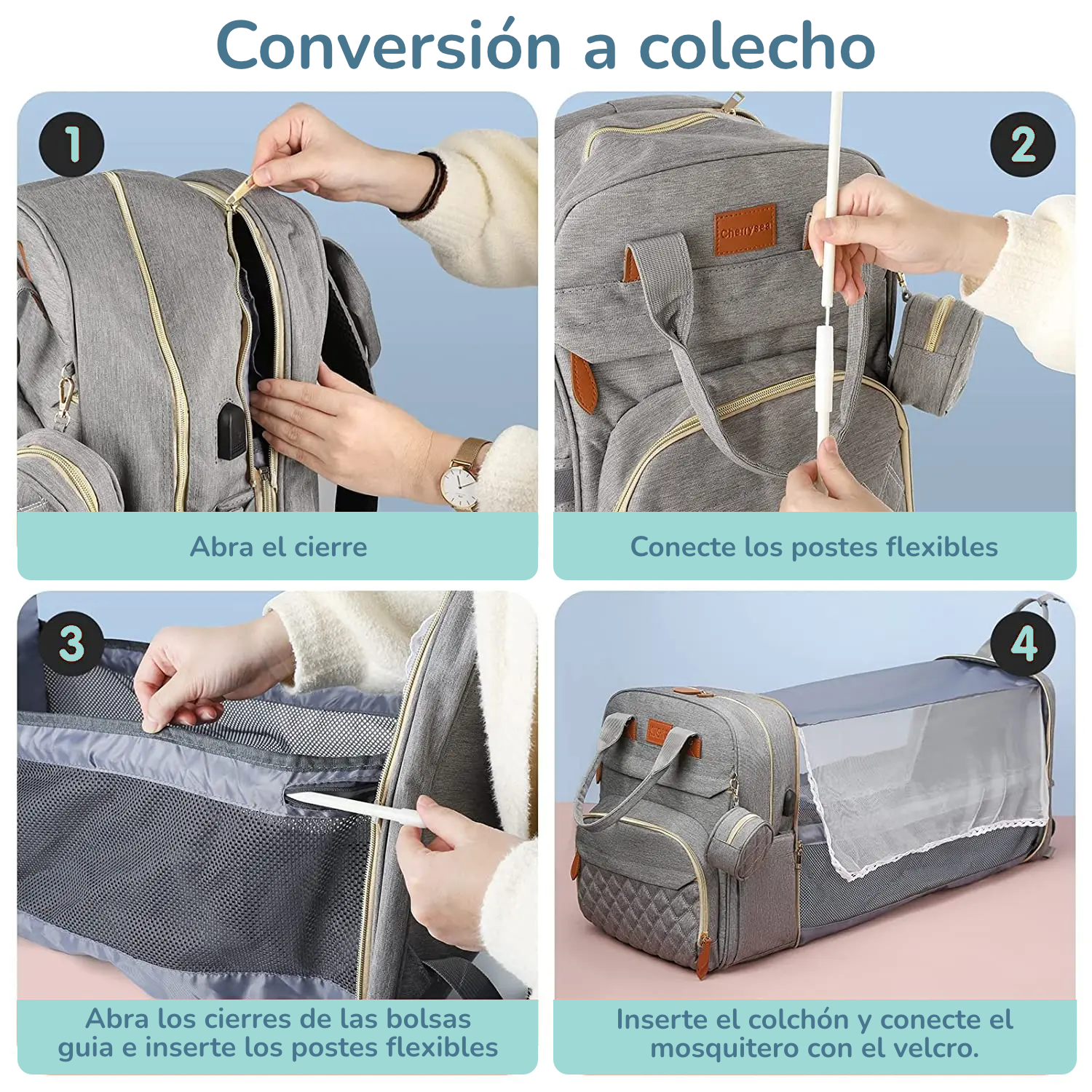 Conversión a colecho

1

Abra el cierre

2

Cherrysea

Conecte los postes flexibles

3

Abra los cierres de las bolsas guia e inserte los postes flexibles

4

Inserte el colchón y conecte el mosquitero con el velcro.