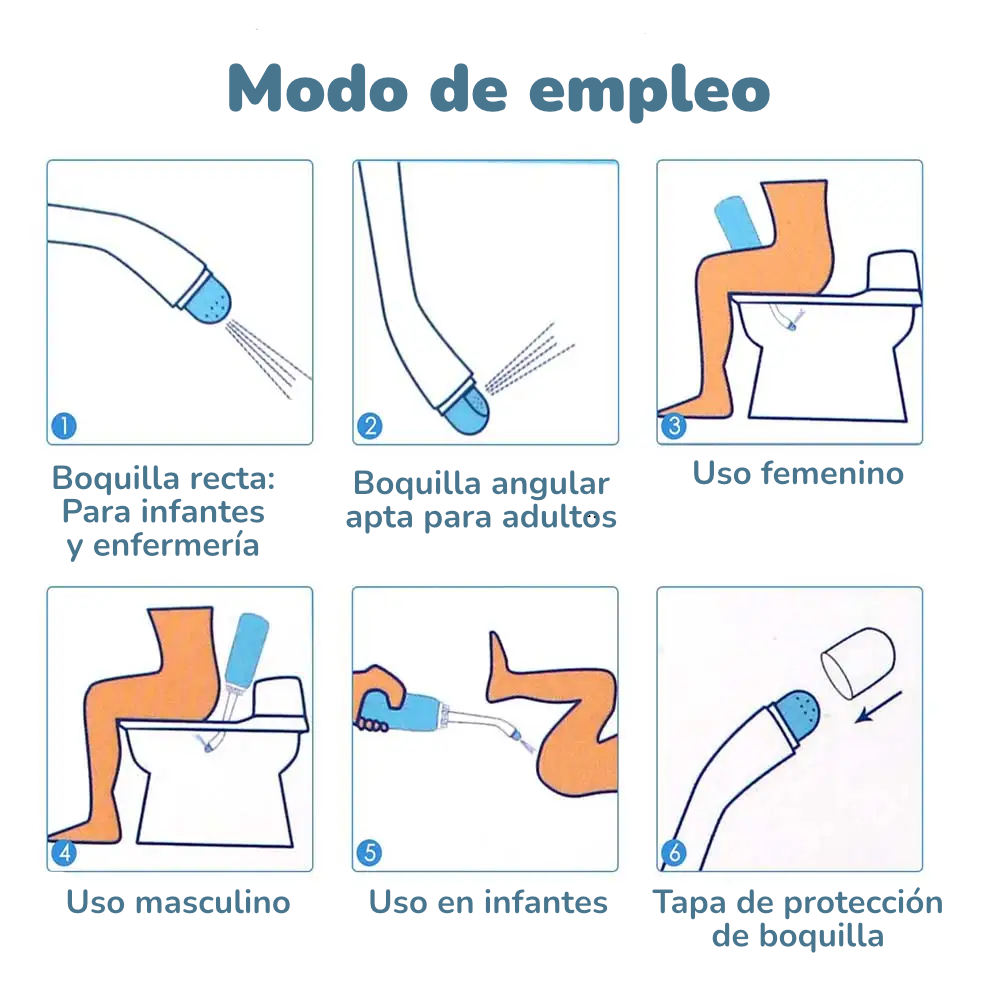 Modo de empleo

1

Boquilla recta: Para infantes y enfermería

2

Boquilla angular apta para adultos

3

Uso femenino

4

Uso masculino

5

Uso en infantes

6

Tapa de protección de boquilla